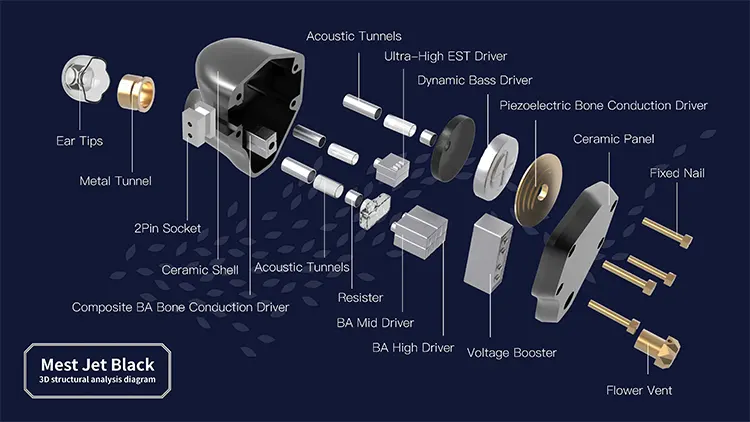 Acoustic Tunnels
Ultra-High EST Driver
Dynamic Bass Driver
Piezoelectric Bone Conduction Driver
Ceramic Panel
Fixed Nail
Ear Tips
Metal Tunnel
2Pin Socket
Ceramic Shell
Acoustic Tunnels
Composite BA Bone Conduction Driver
Resister
BA Mid Driver
BA High Driver
Voltage Booster
Flower Vent

Mest Jet Black
3D structural analysis diagram