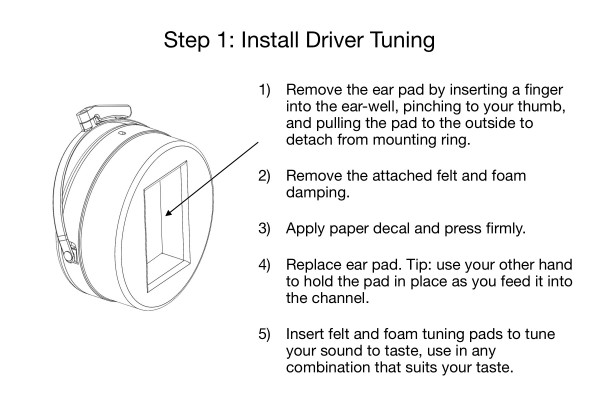 Step 1: Install Driver Tuning

1) Remove the ear pad by inserting a finger into the ear-well, pinching to your thumb, and pulling the pad to the outside to detach from mounting ring.

2) Remove the attached felt and foam damping.

3) Apply paper decal and press firmly.

4) Replace ear pad. Tip: use your other hand to hold the pad in place as you feed it into the channel.

5) Insert felt and foam tuning pads to tune your sound to taste, use in any combination that suits your taste.